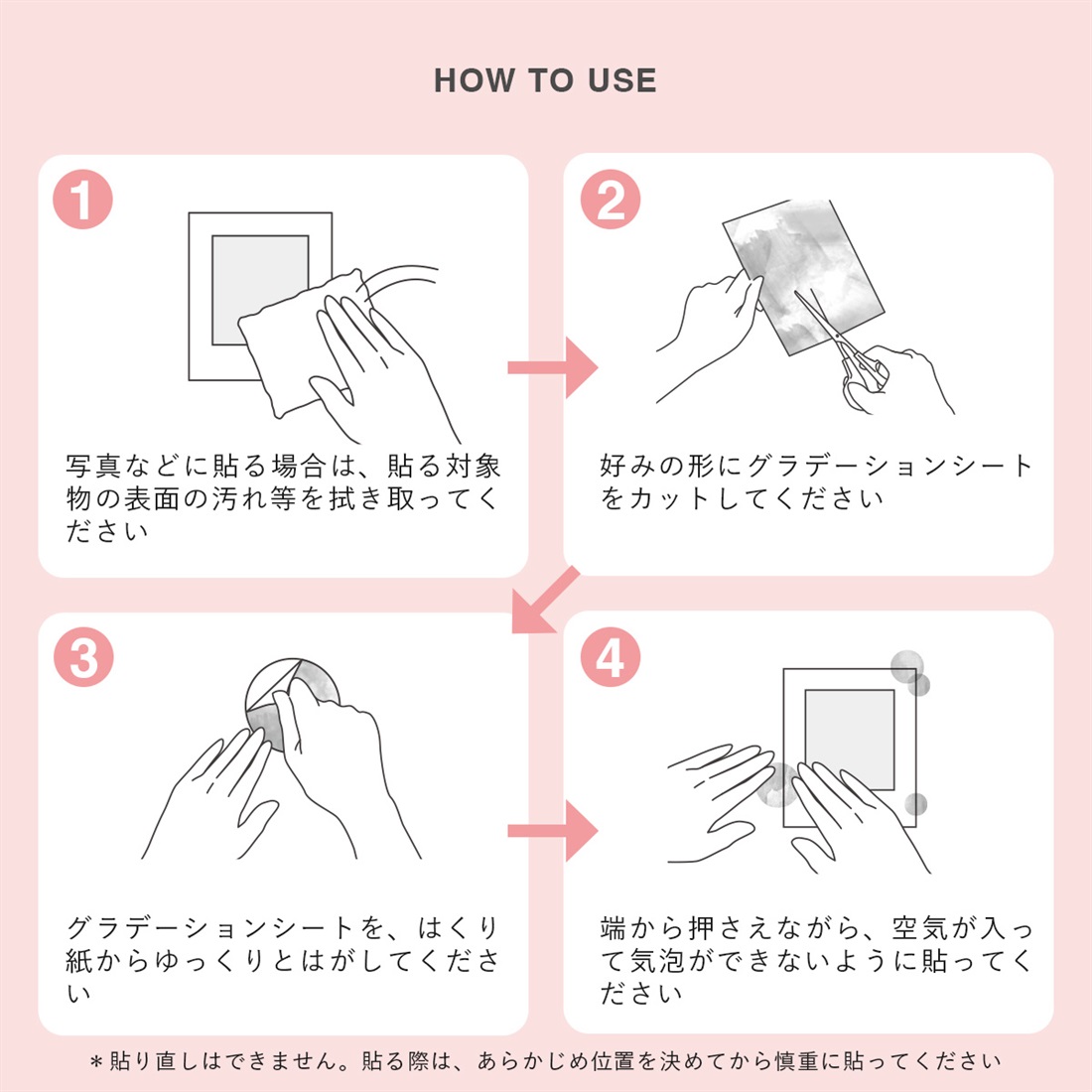 HOW TO USE

1

写真などに貼る場合は、貼る対象物の表面の汚れ等を拭き取ってください

2

好みの形にグラデーションシートをカットしてください

3

グラデーションシートを、はくり紙からゆっくりとはがしてください

4

端から押さえながら、空気が入って気泡ができないように貼ってください

＊貼り直しはできません。貼る際は、あらかじめ位置を決めてから慎重に貼ってください